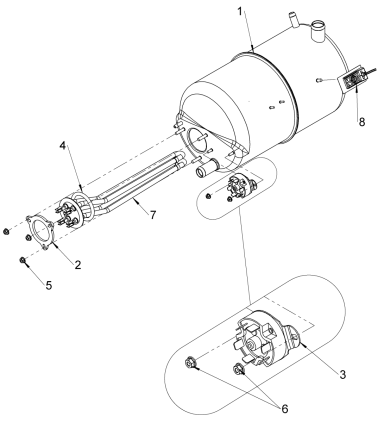 1
8
4
7
2
5
3
6