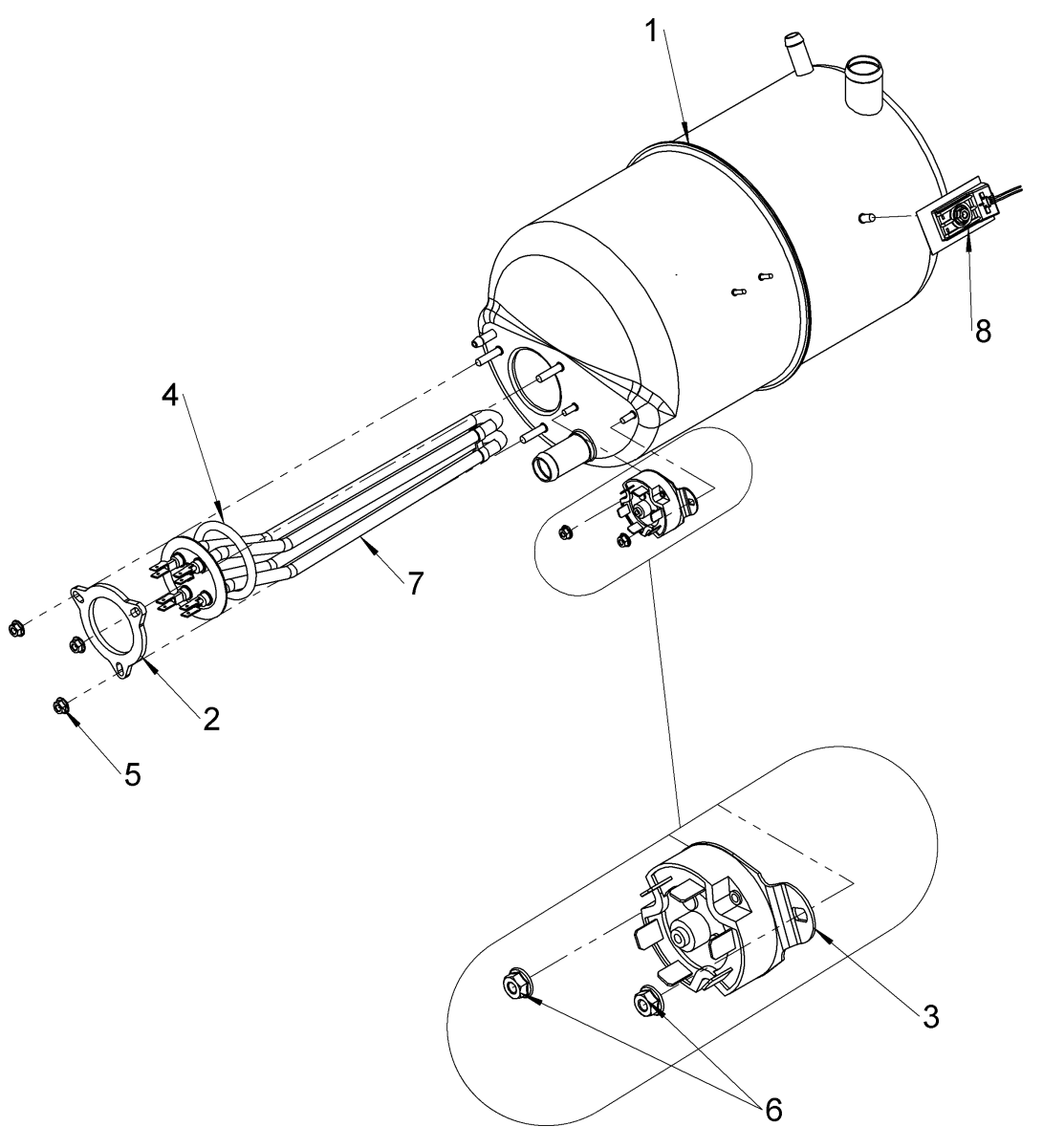 1
8
4
7
2
5
3
6