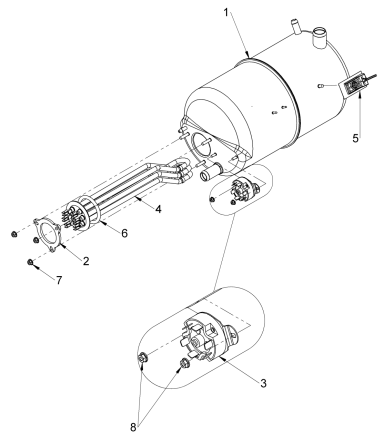 1
5
4
6
2
7
3
8