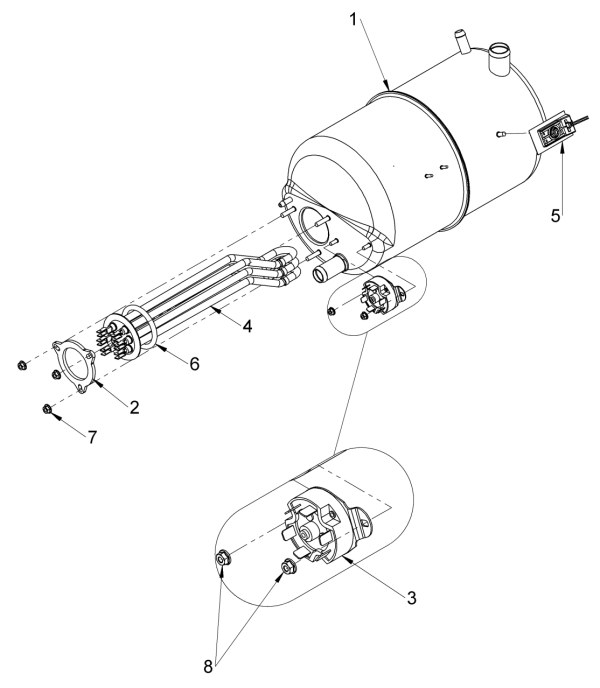 1
5
4
6
2
7
3
8