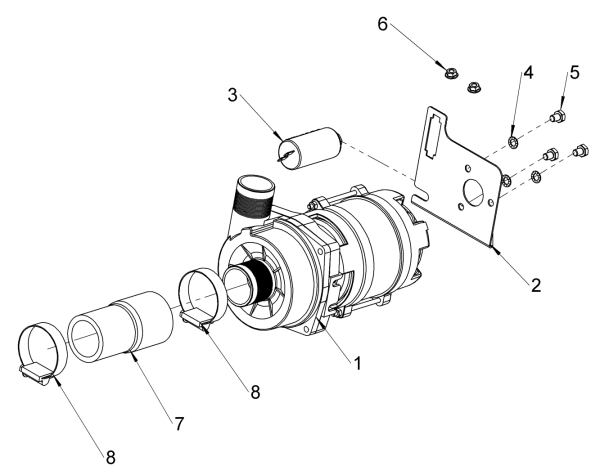 6
4
5
3
2
1
8
7
8