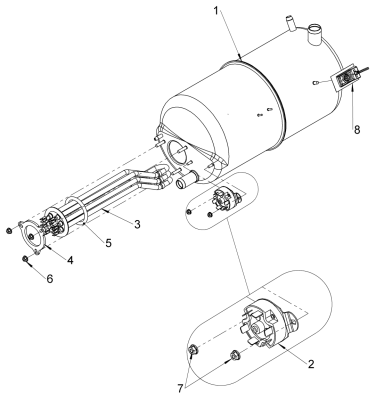 1
8
3
5
4
6
2
7