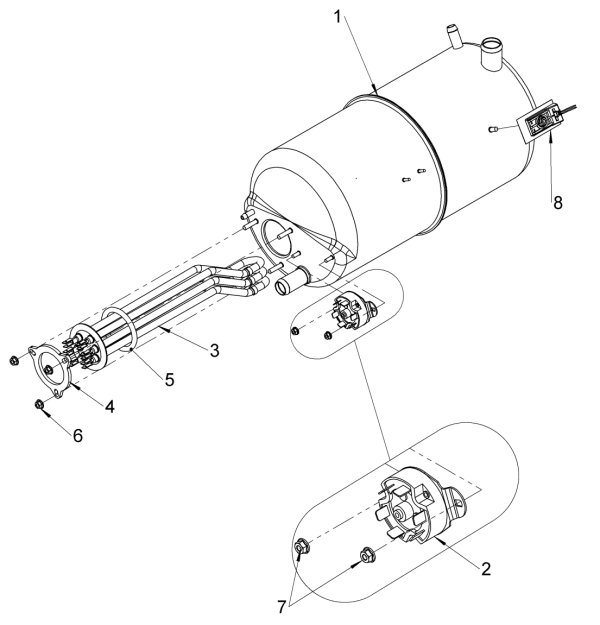 1
8
3
5
4
6
2
7