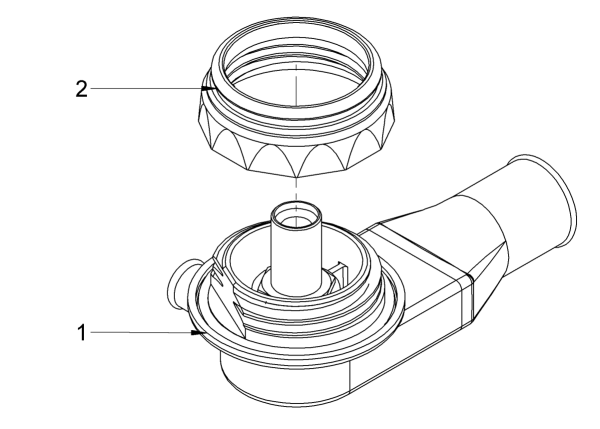 2

1