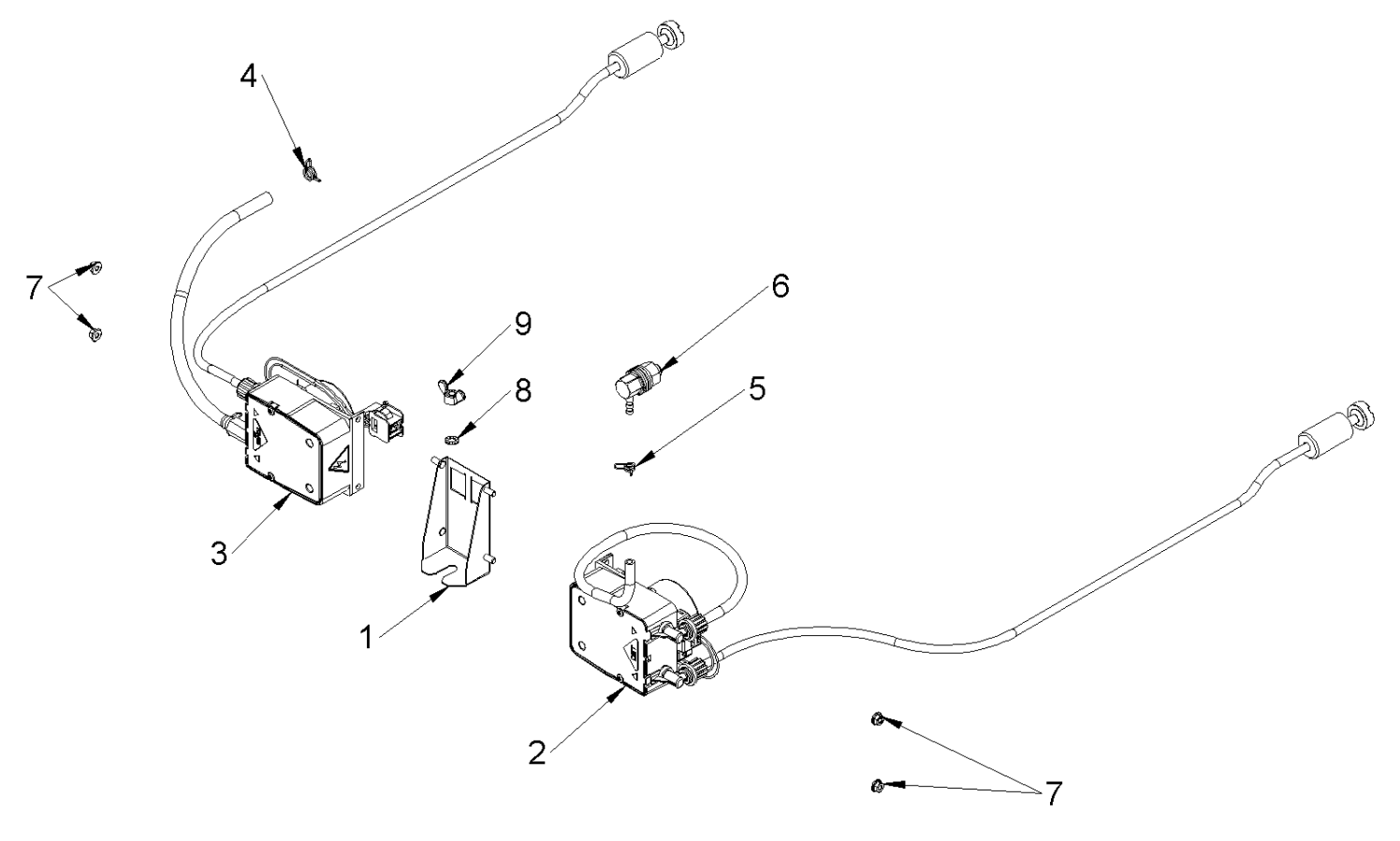 4
7
9
6
8
5
3
1
2
7