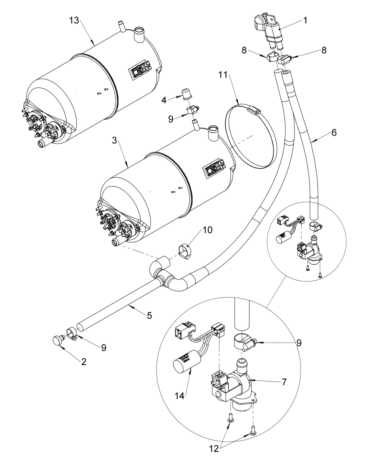 13
1
8
8
11
4
9
6
3
10
5
9
2
9
7
14
12