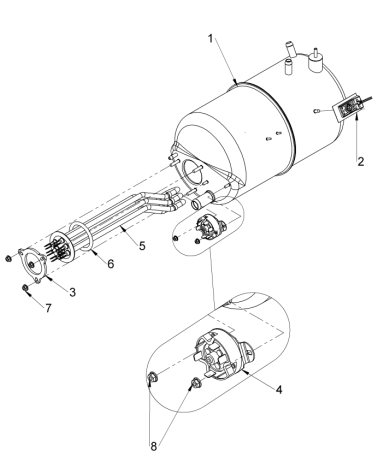 1
2
5
6
3
7
4
8