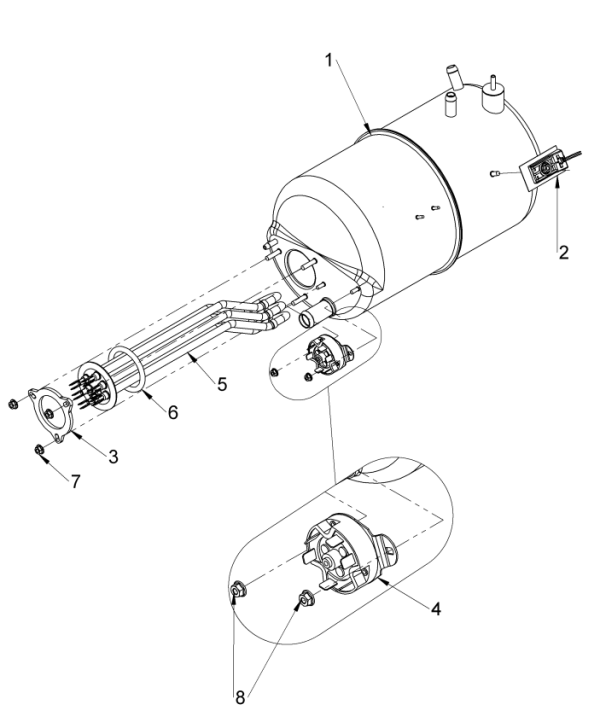 1
2
5
6
3
7
4
8