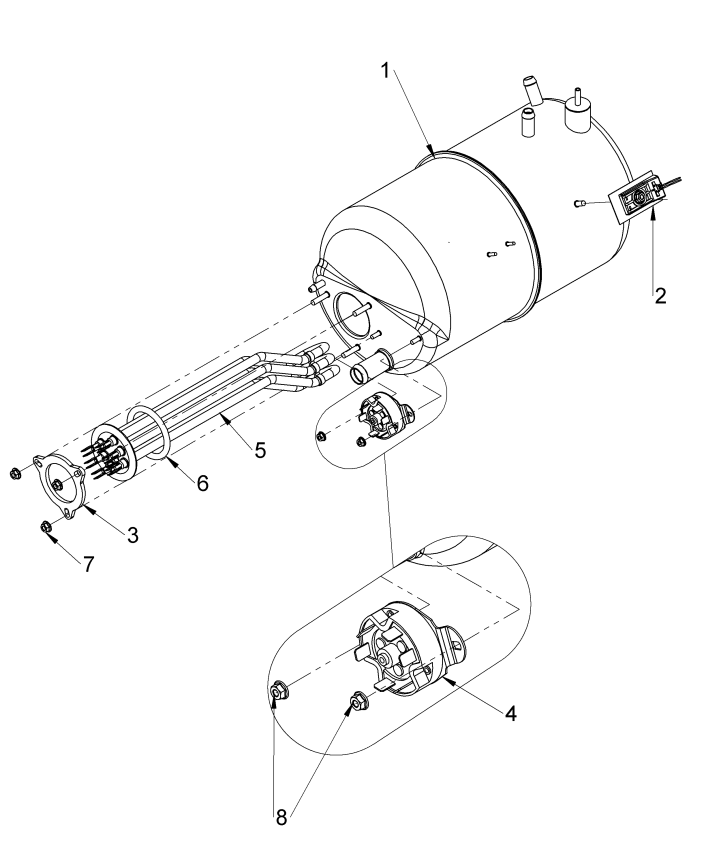 1
2
5
6
3
7
4
8