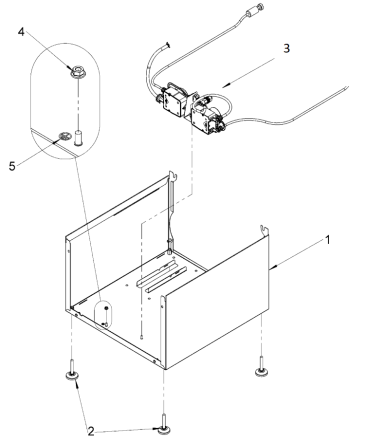 4

3

5

1

2