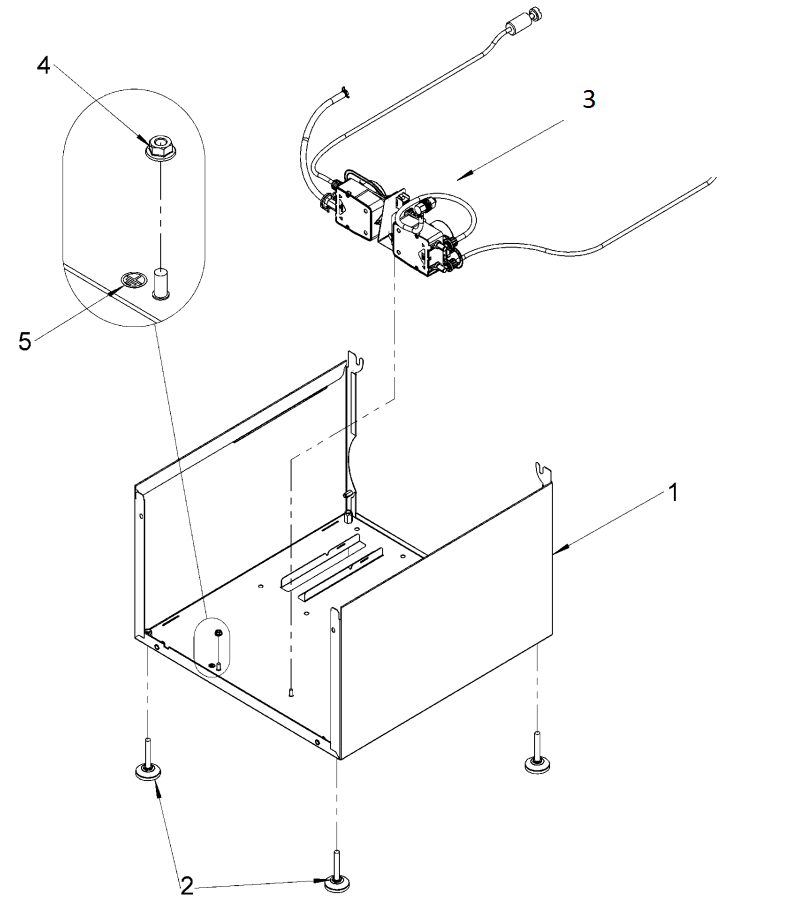 4
3
5
1
2