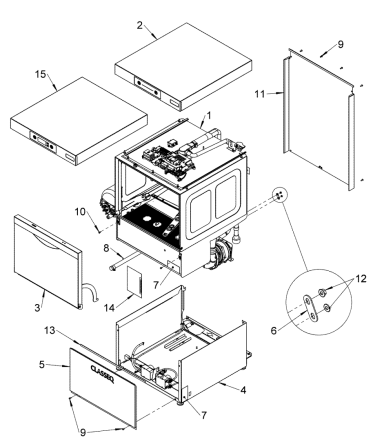 2
9
15
11
1
10
8
7
3
14
12
6
13
5
CLASSEQ
4
7
9