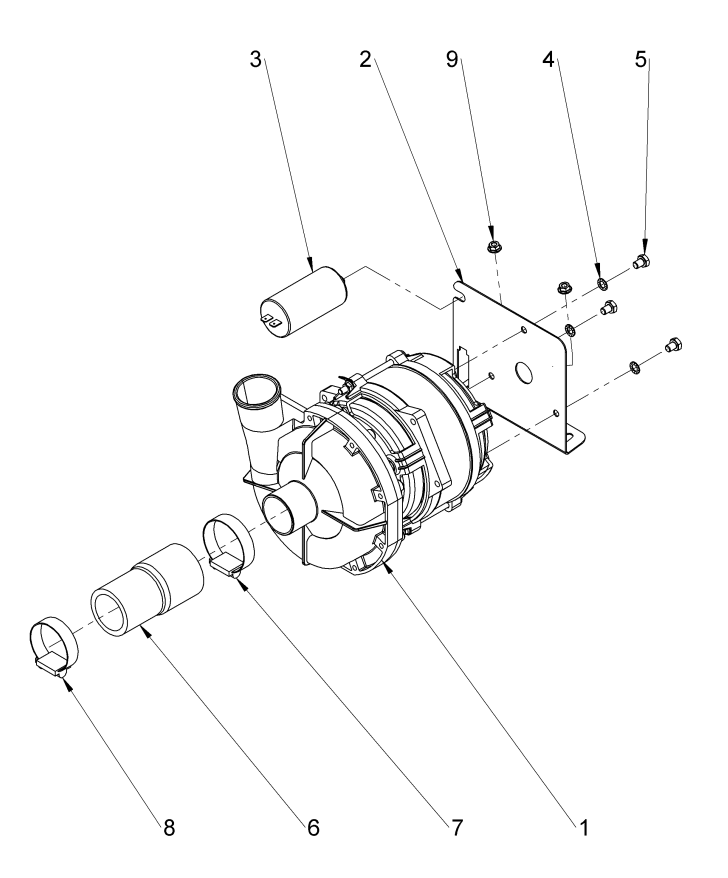 3
2
9
4
5
8
6
7
1