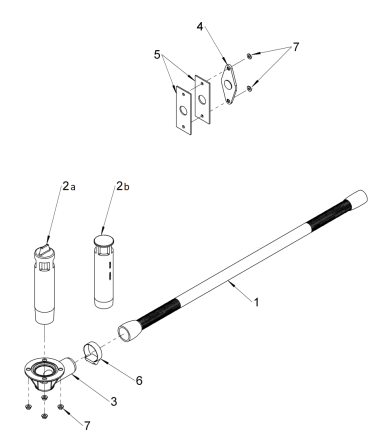 4
7
5
2a
2b
1
6
3
7