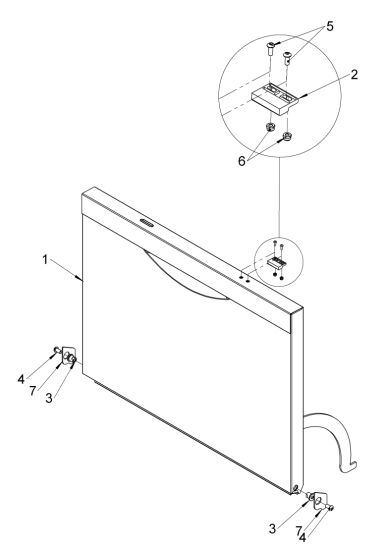 5
2
6
1
4
7
3
3
7
4