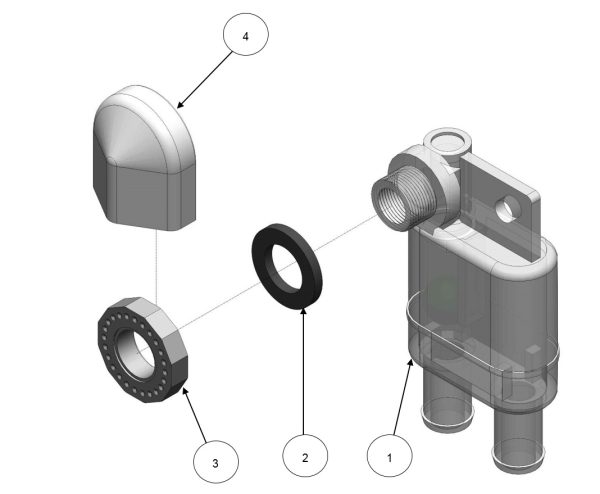 4

3

2

1