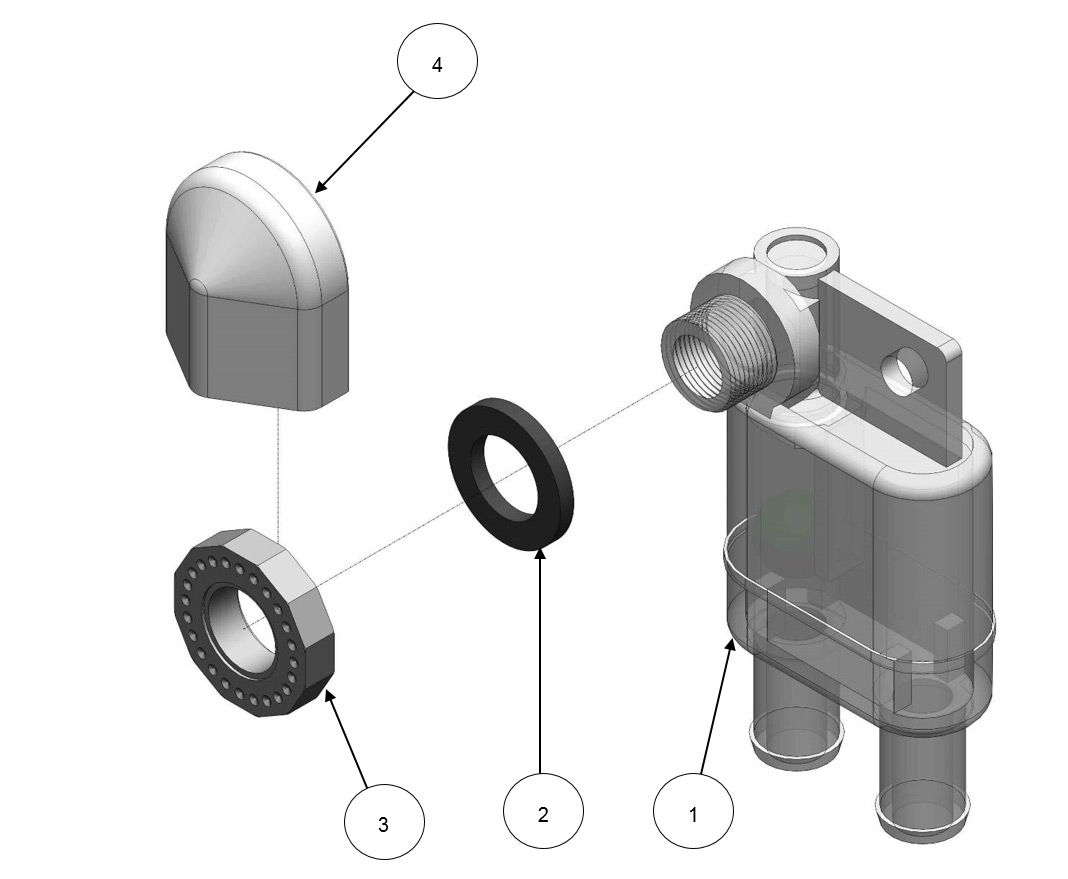 4

3

2

1