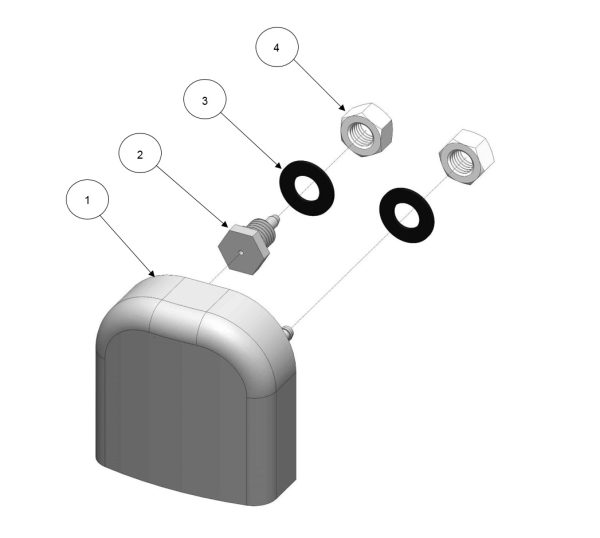 4
3
2
1