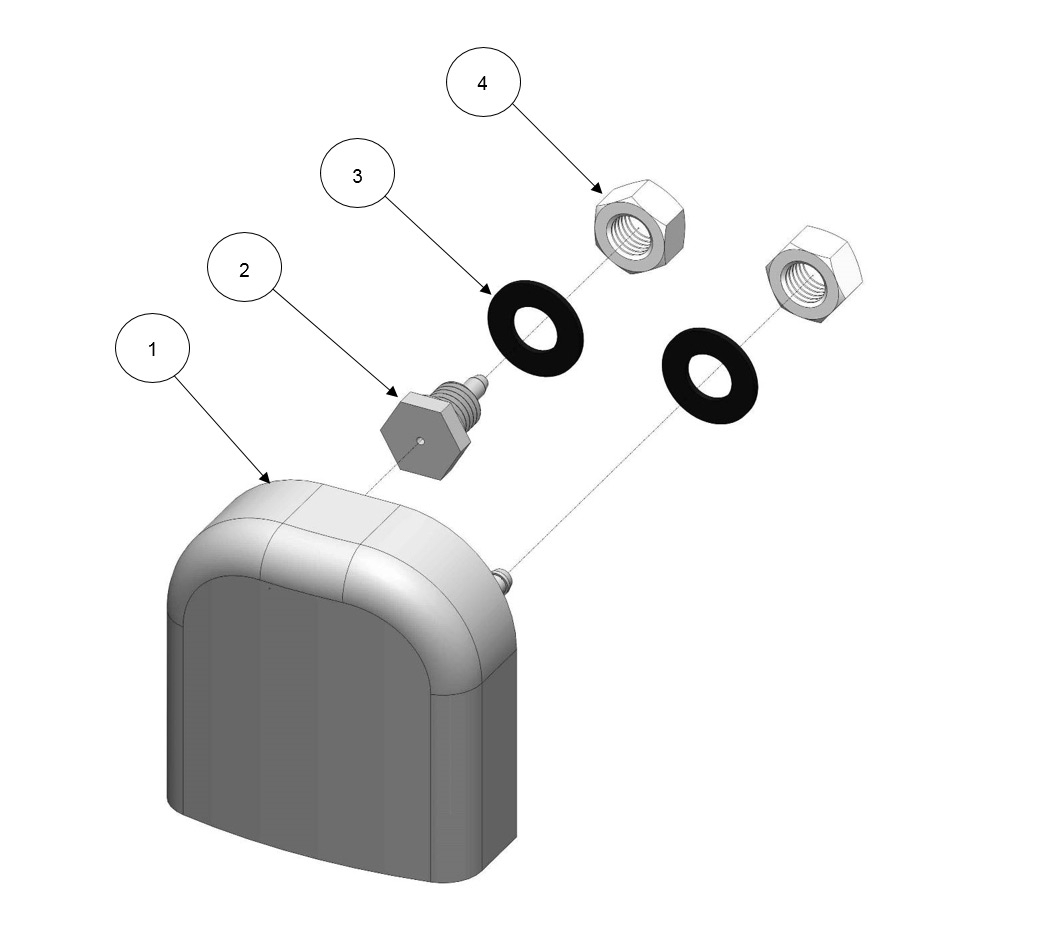 4
3
2
1