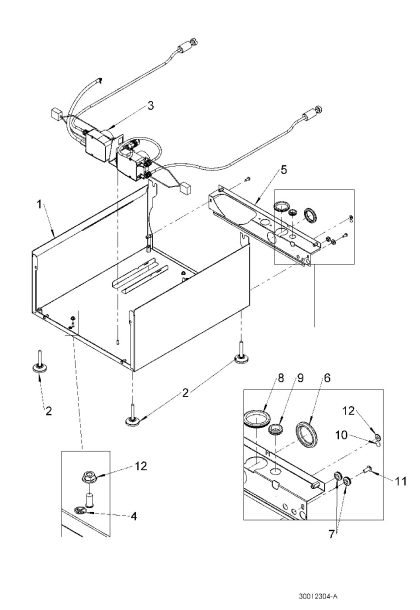 3
5
1
2
2
8
9
6
12
10
11
7
12
4
30012304-A