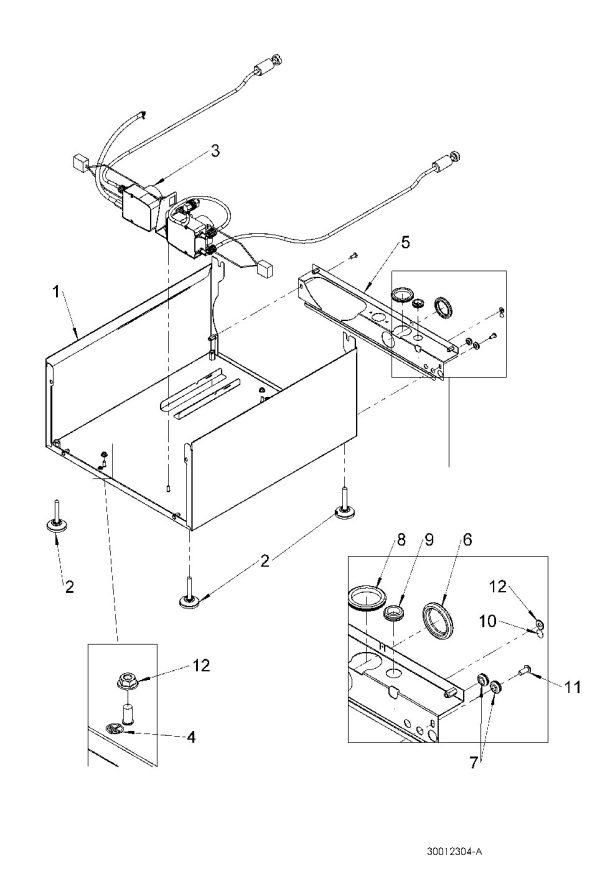 3
5
1
2
2
8
9
6
12
10
11
7
12
4
30012304-A