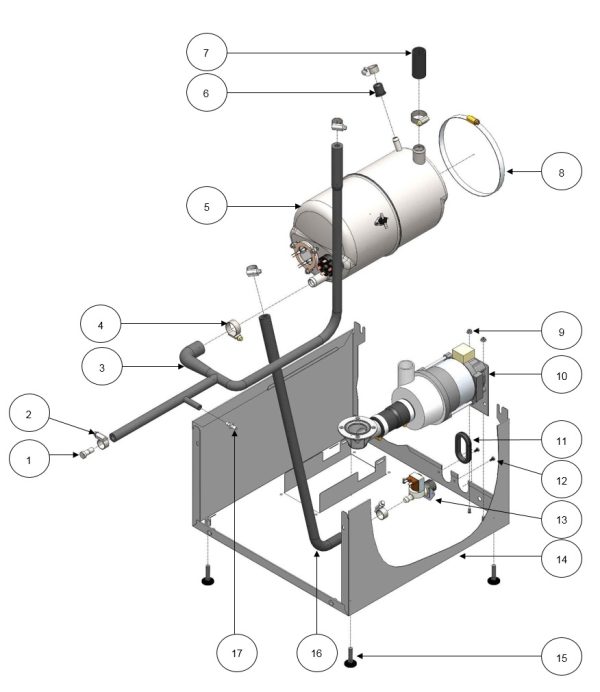 7
6
8
5
4
3
9
10
2
1
11
12
13
14
17
16
15