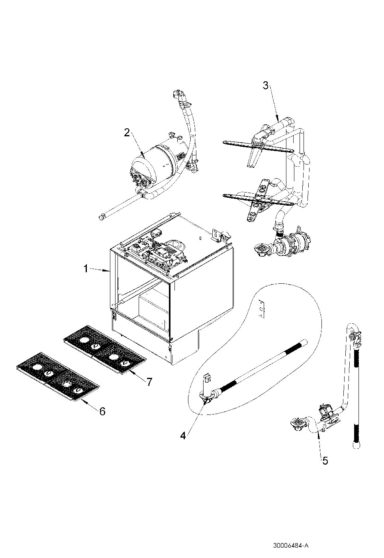 3
2
1
7
6
4
5
30006484-A