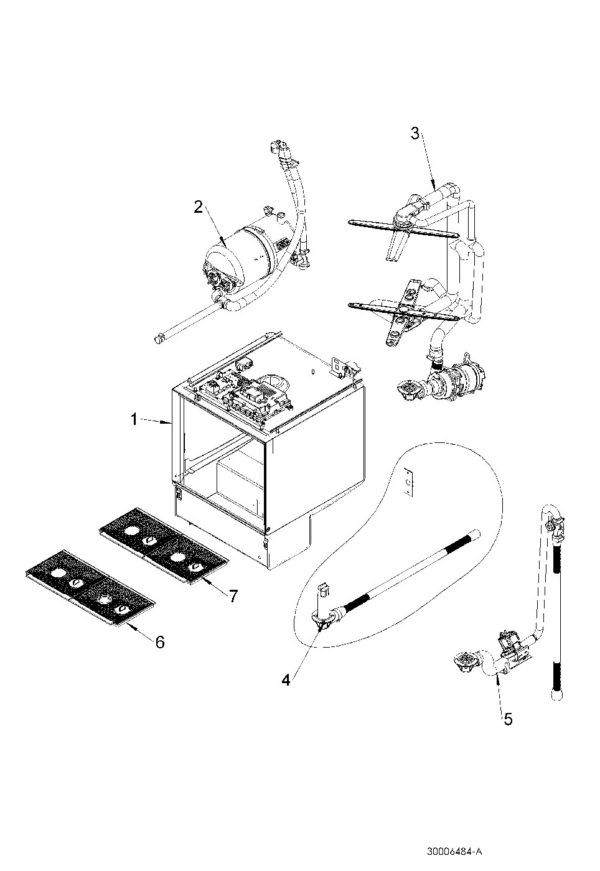 3
2
1
7
6
4
5
30006484-A