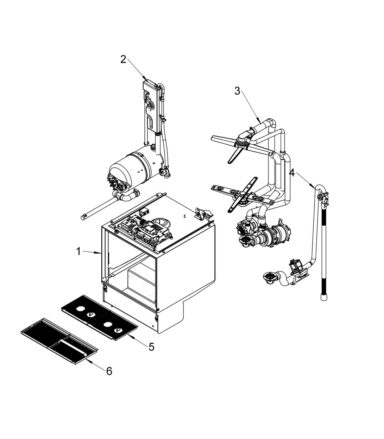 2
3
4
1
5
6