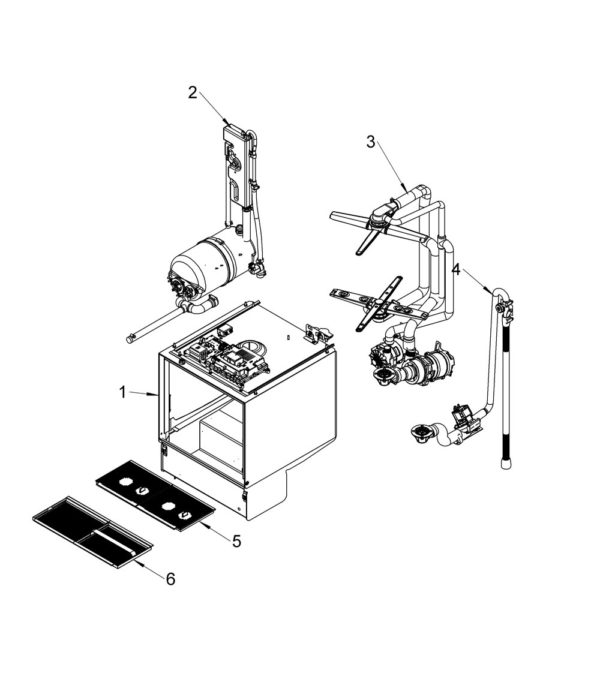 2
3
4
1
5
6