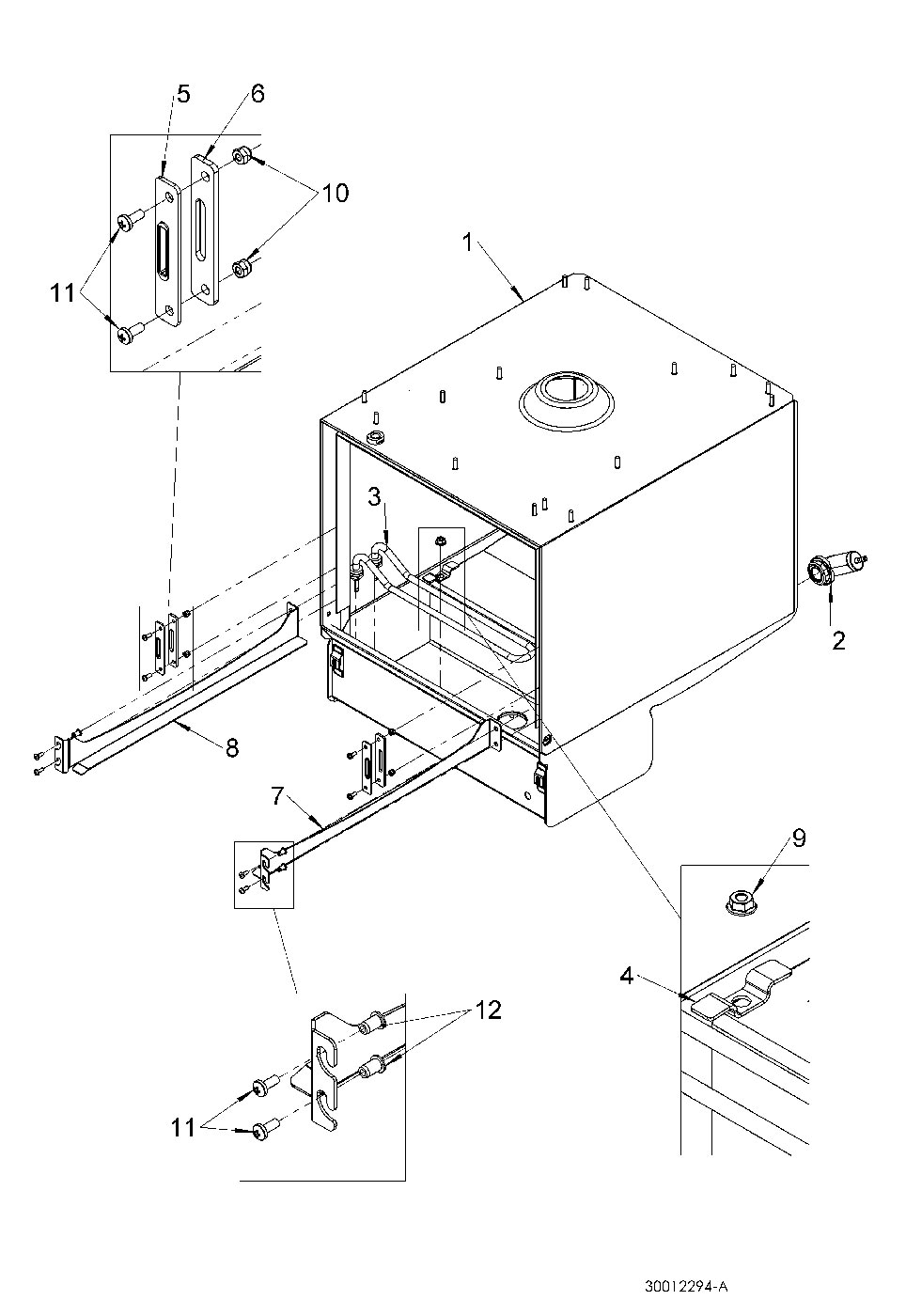 5
6
10
11
1
3
2
8
7
9
4
12
11
30012294-A