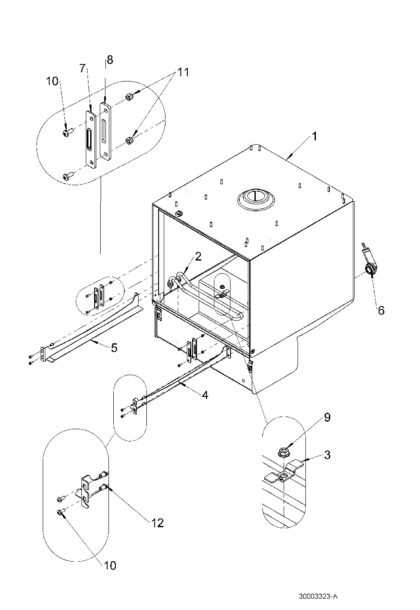 10
7
8
11
1
2
6
5
4
9
3
12
10
30003323-A