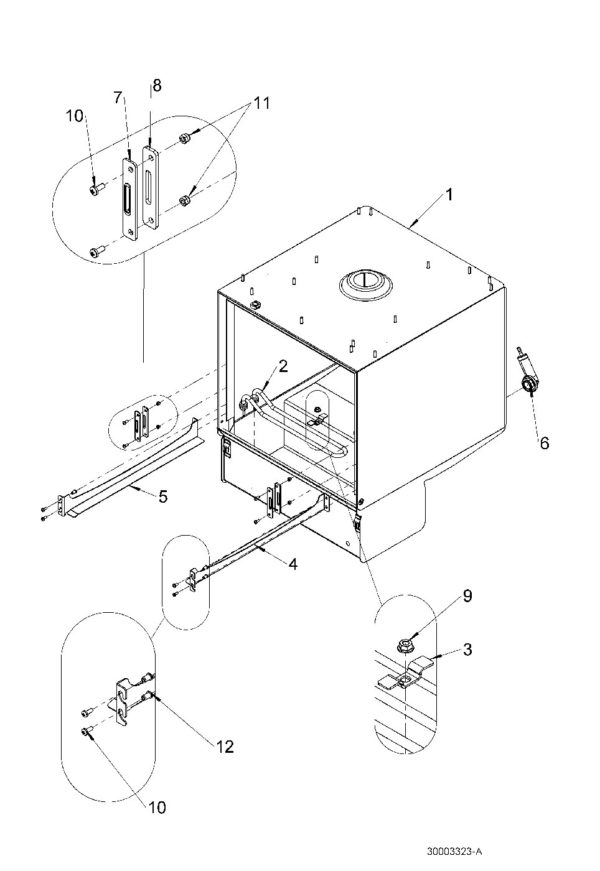 10
7
8
11
1
2
6
5
4
9
3
12
10
30003323-A