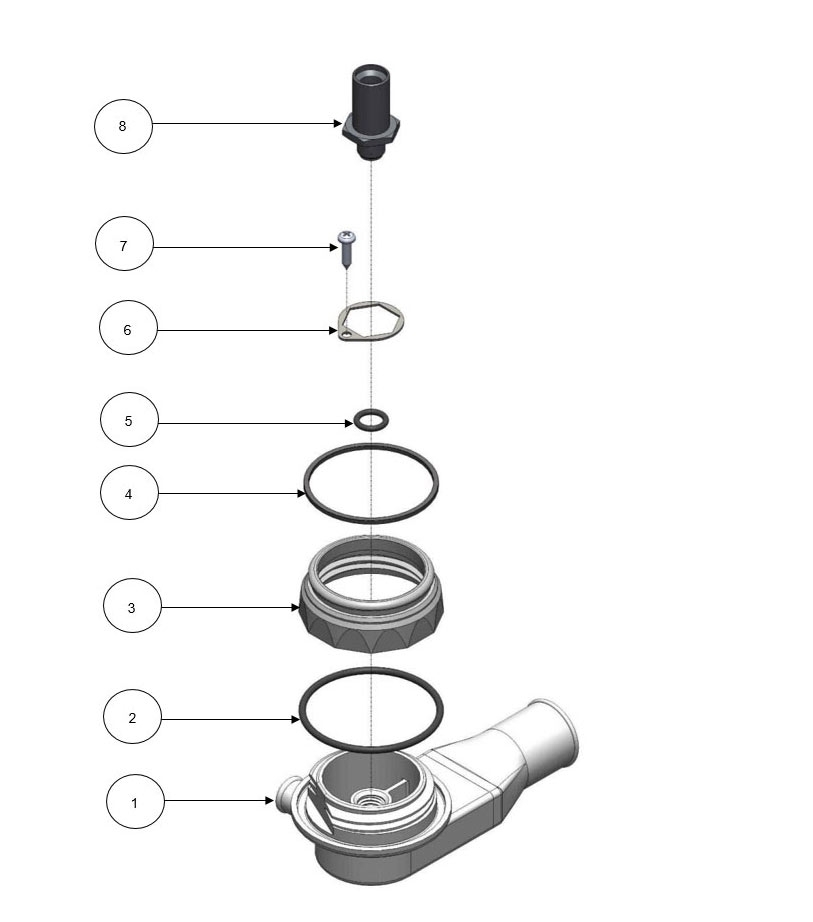 8

7

6

5

4

3

2

1