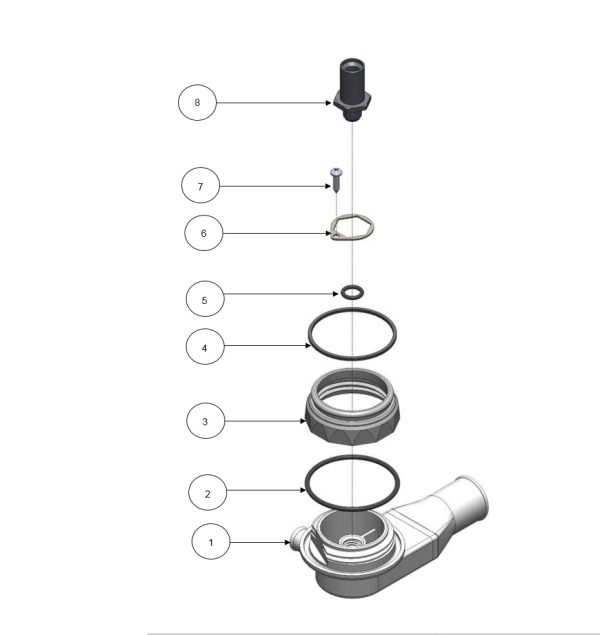 8

7

6

5

4

3

2

1