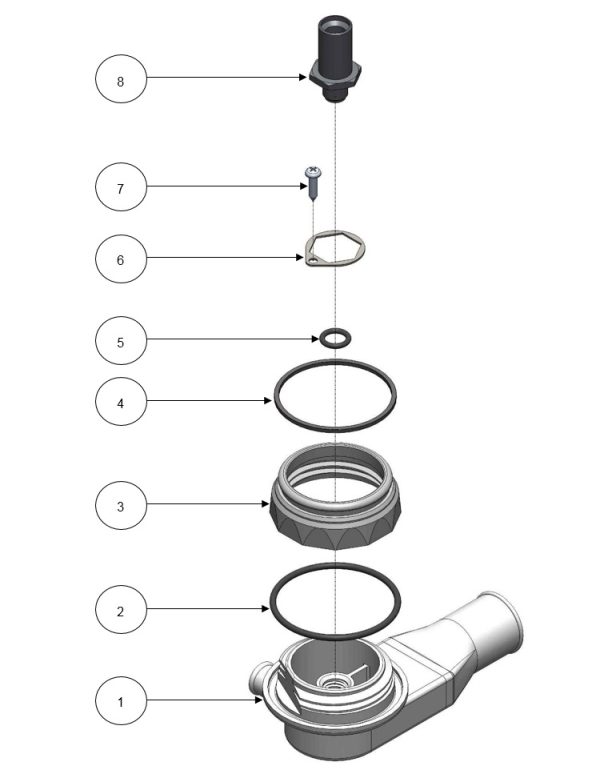 8

7

6

5

4

3

2

1