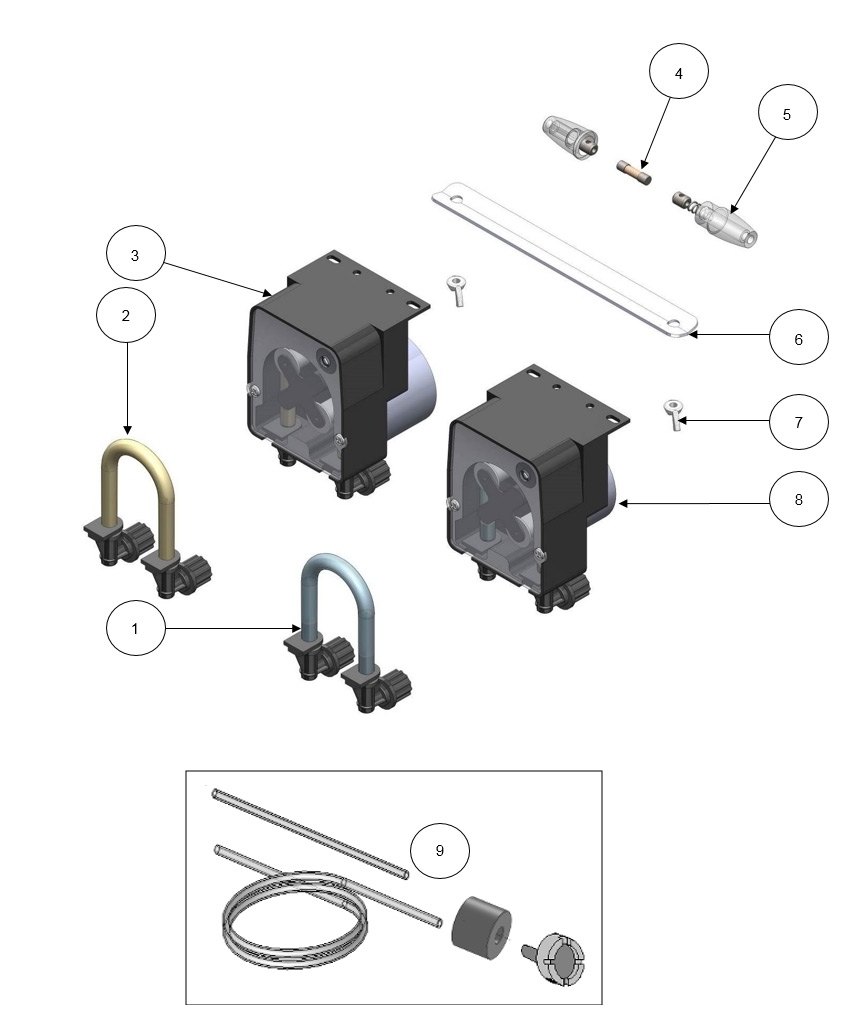 4

5

3

2

6

7

8

1

9