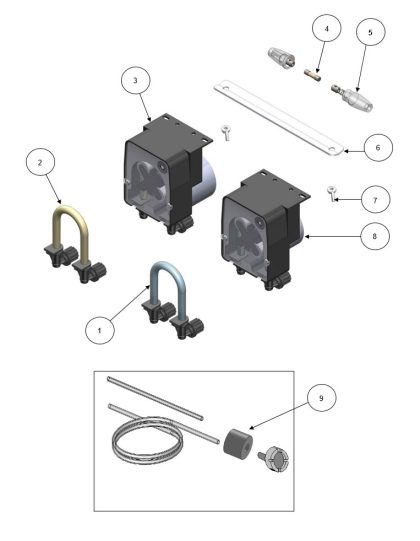 4
5
3
6
2
7
8
1
9