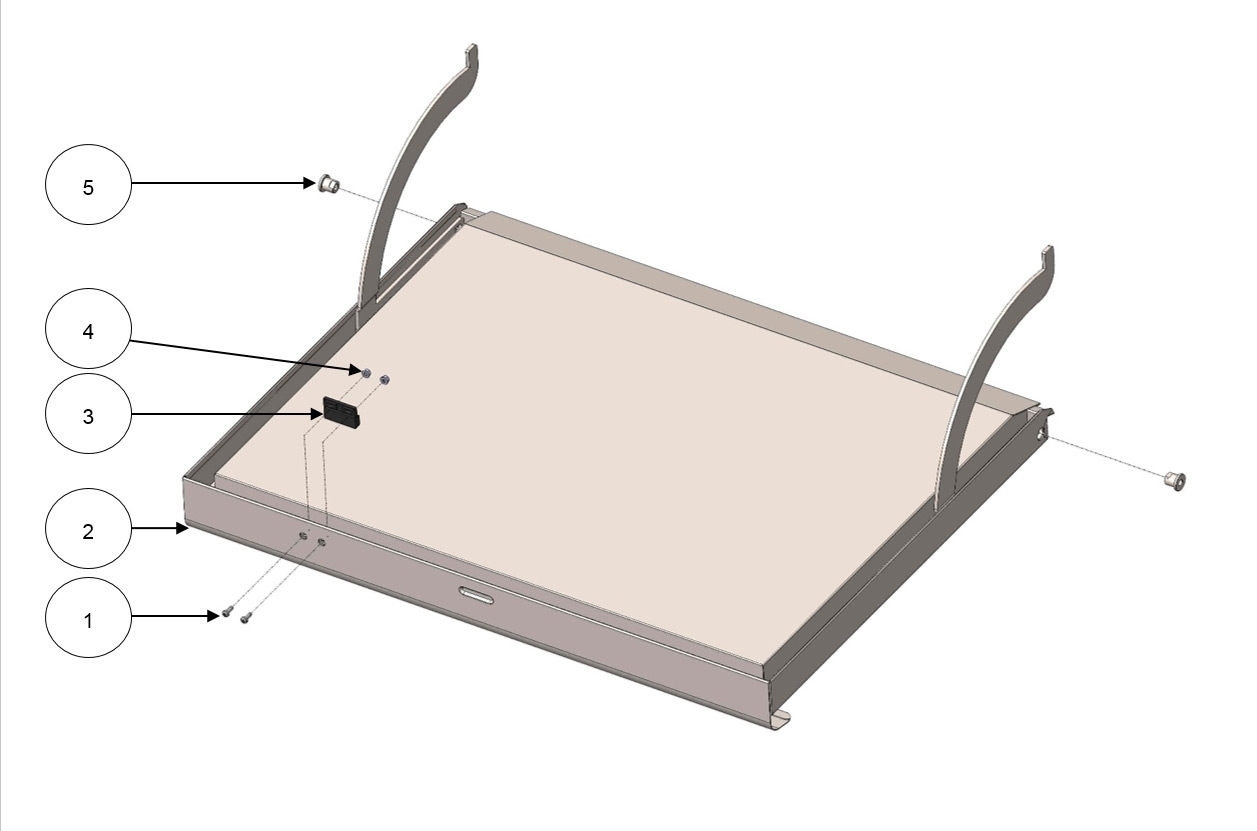 5

4

3

2

1