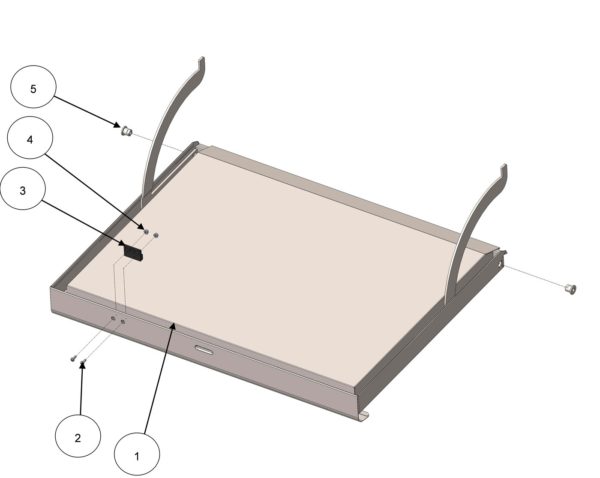 5
4
3
2
1