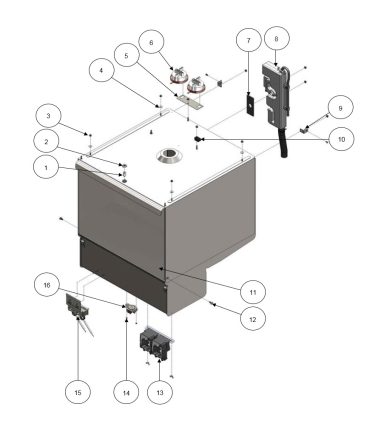 6
5
4
7
8
3
2
1
9
10
16
11
12
15
14
13