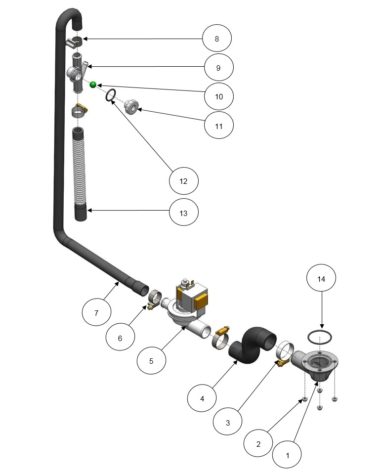 8
9
10
11
12
13
14
7
6
5
4
3
2
1