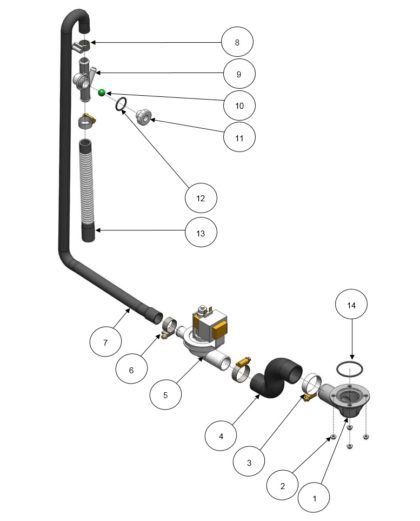 8
9
10
11
12
13
14
7
6
5
4
3
2
1