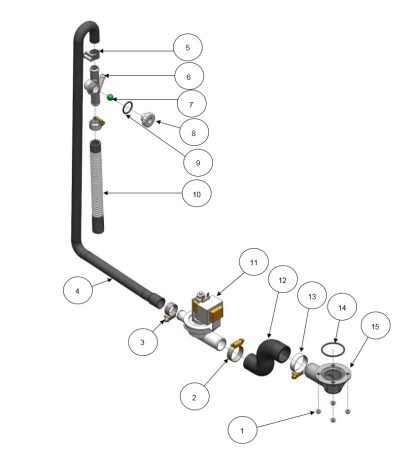 5
6
7
8
9
10
11
12
13
14
15
4
3
2
1