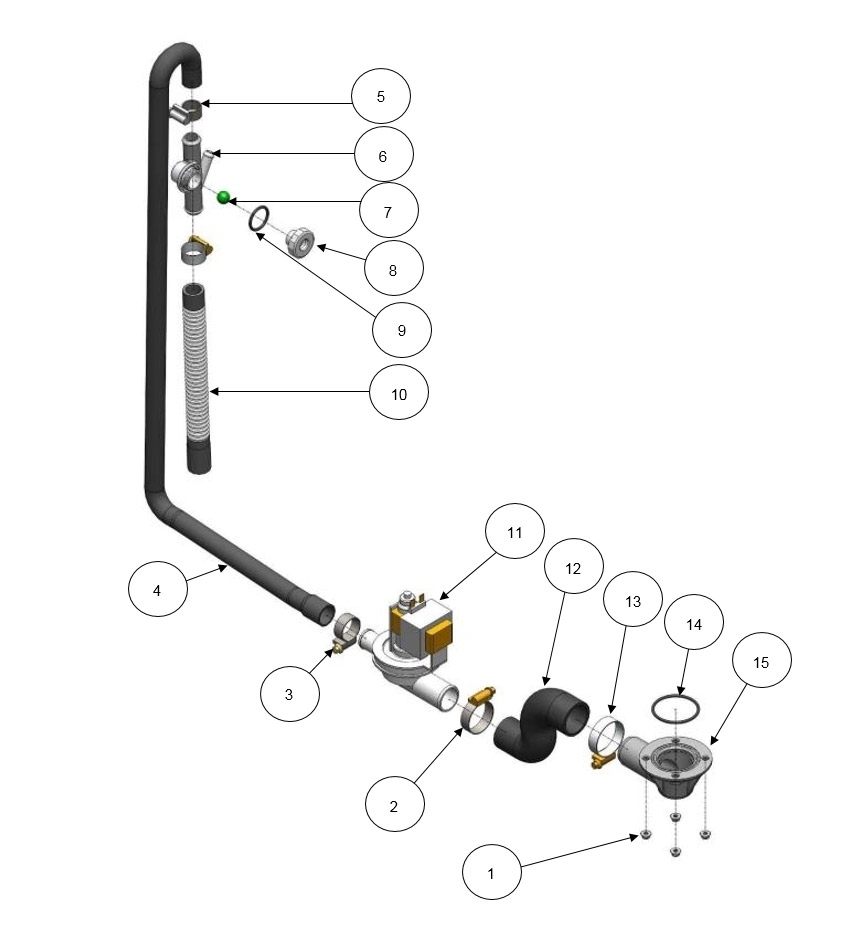 5
6
7
8
9
10
11
12
13
14
15
4
3
2
1