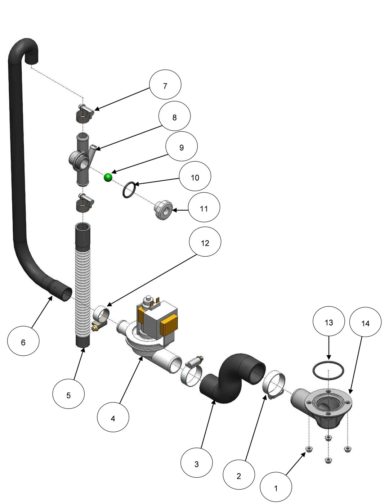 7

8

9

10

11

12

13

14

6

5

4

3

2

1