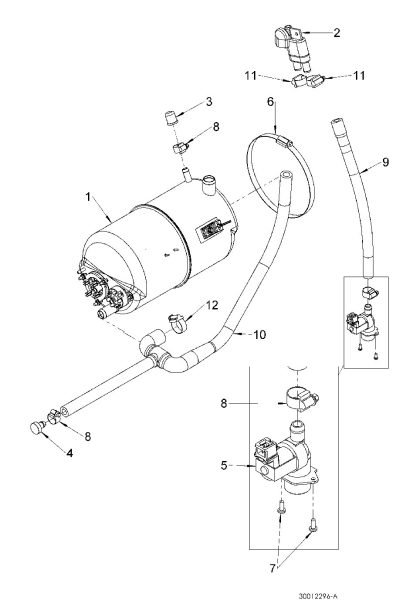 2
11
11
3
6
8
9
1
12
10
8
8
4
5
7
30012296-A