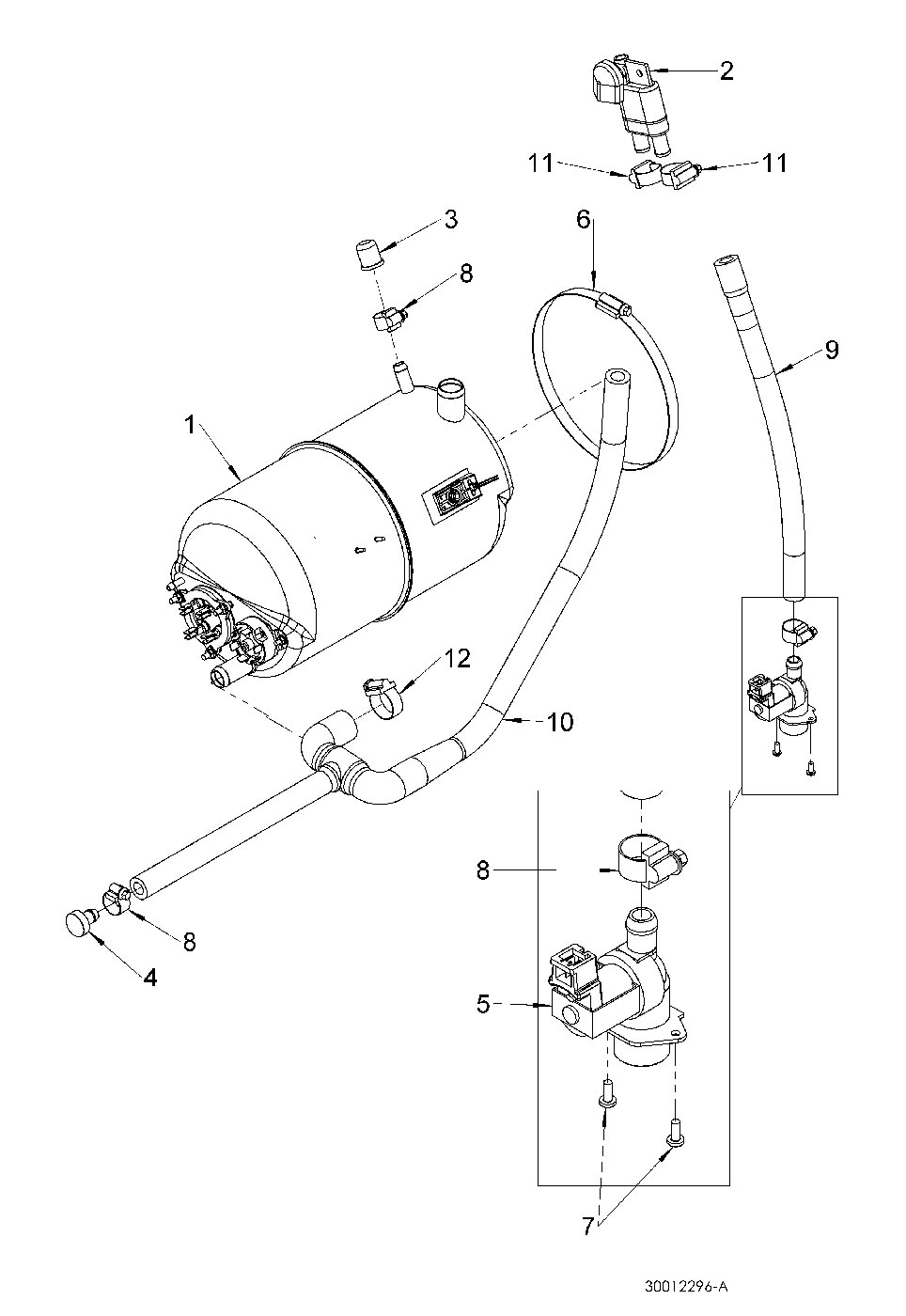 2
11
11
3
6
8
9
1
12
10
8
8
4
5
7
30012296-A