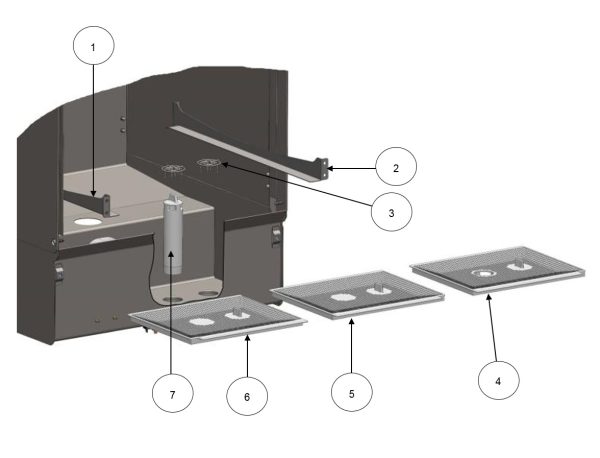 1
2
3
7
6
5
4