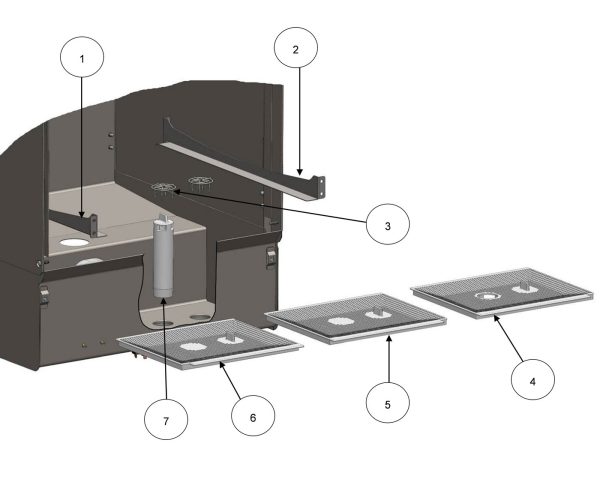 1
2
3
4
5
6
7